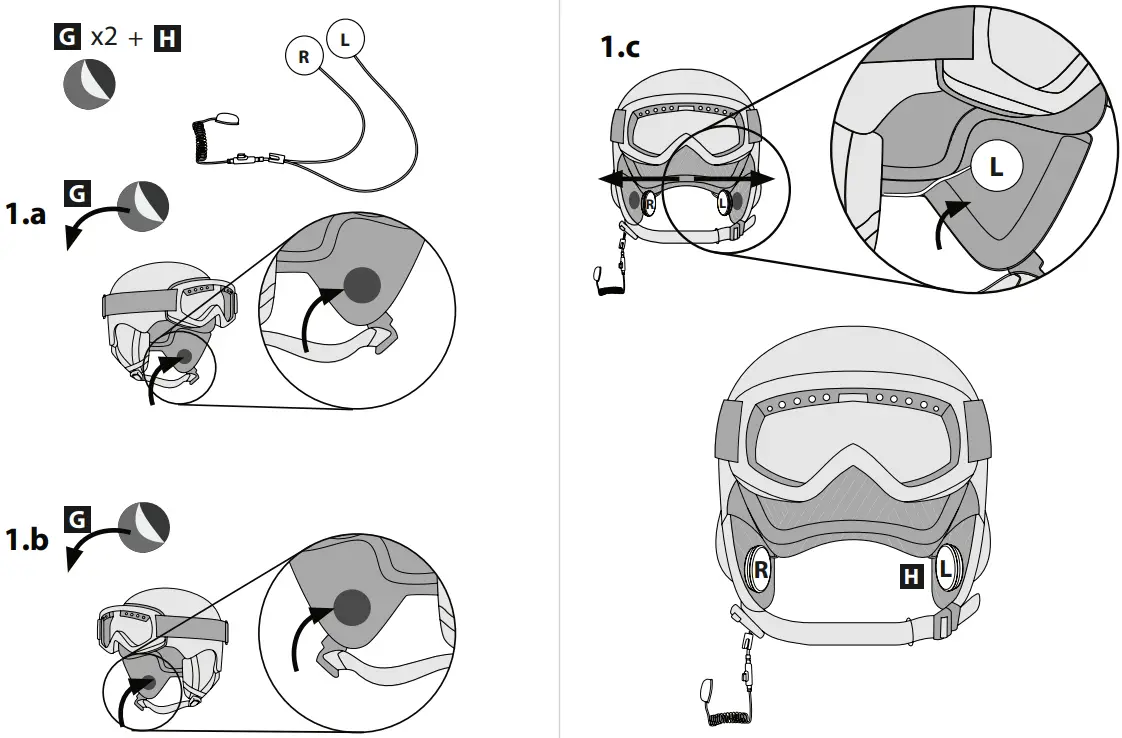 G x2 + H

R L

1.a G

1.b G

1.c

R L

L

R H L