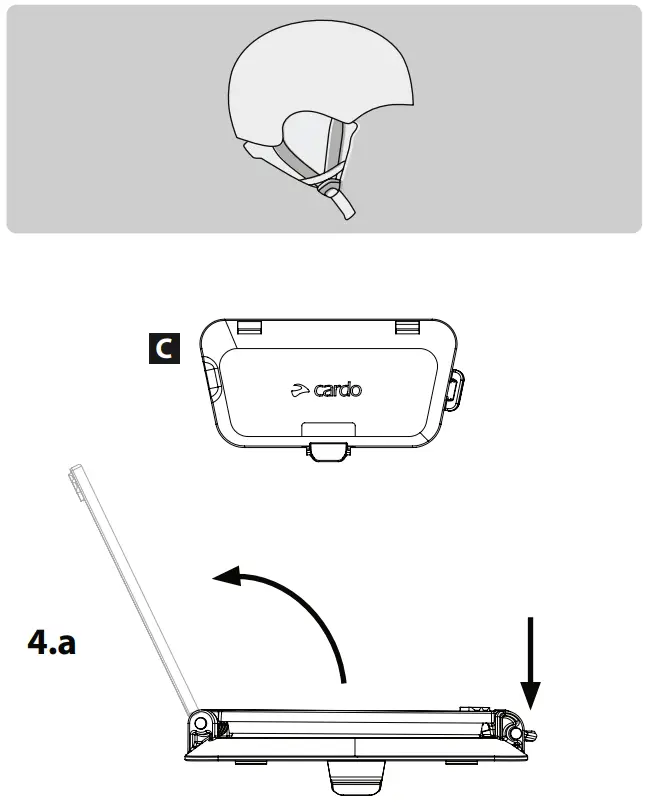 C

cardo

4.a