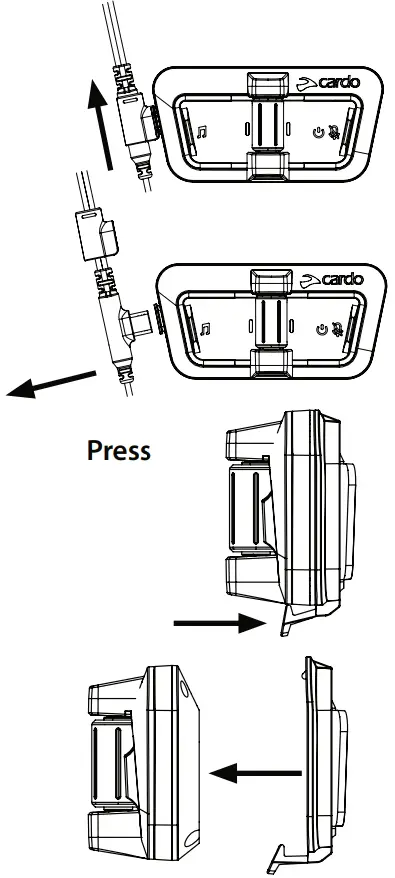 cardo

cardo

Press