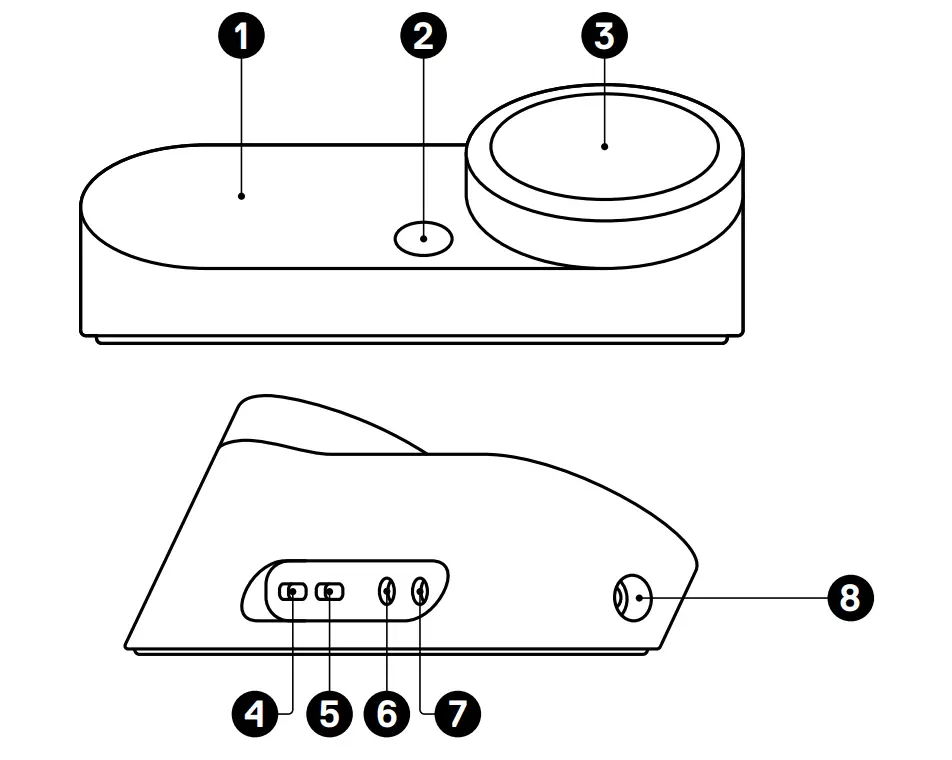 1
2
3
4
5
6
7
8