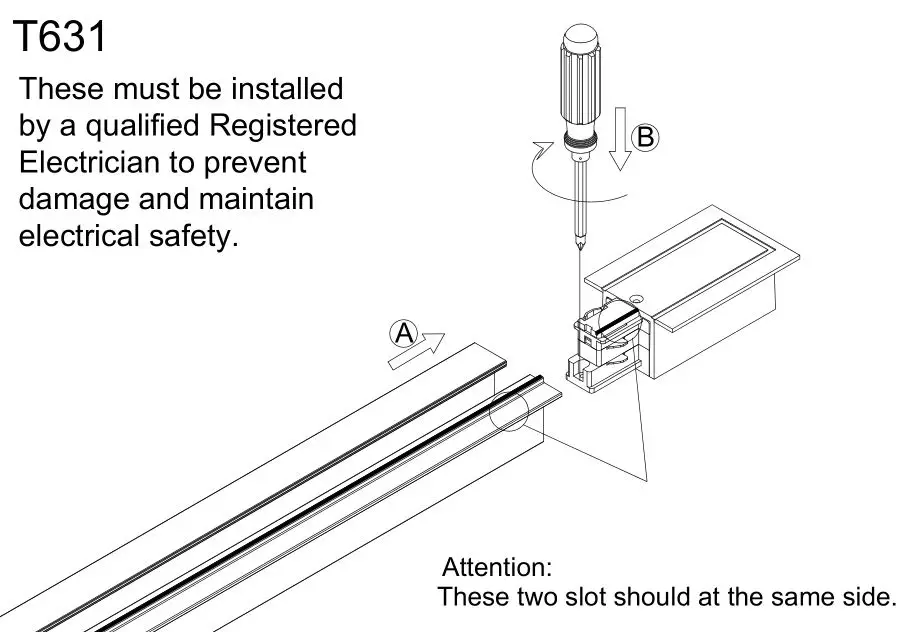 T631

These must be installed by a qualified Registered Electrician to prevent damage and maintain electrical safety.

B

A

Attention:
These two slot should at the same side.