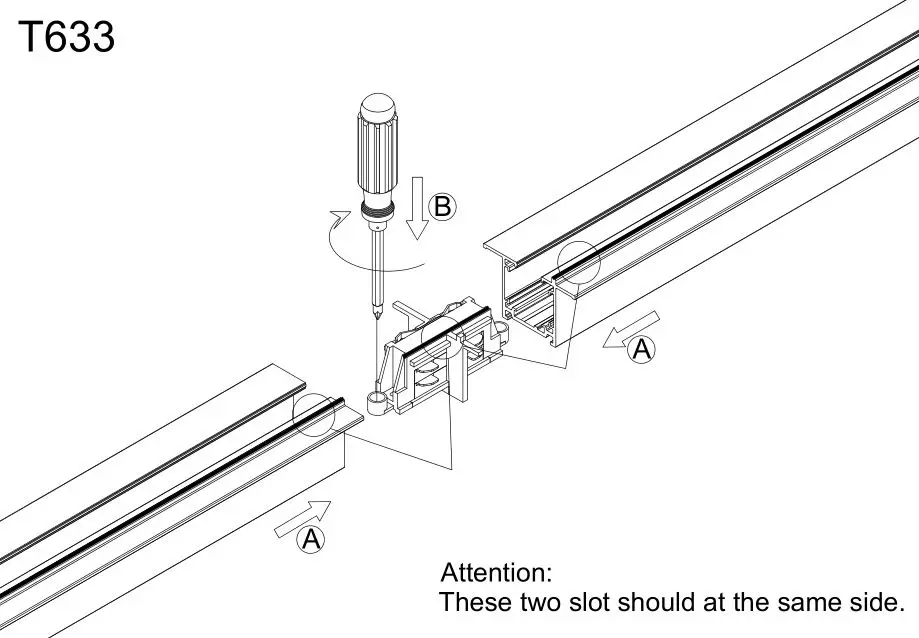 T633

B

A

A

Attention:
These two slot should at the same side.