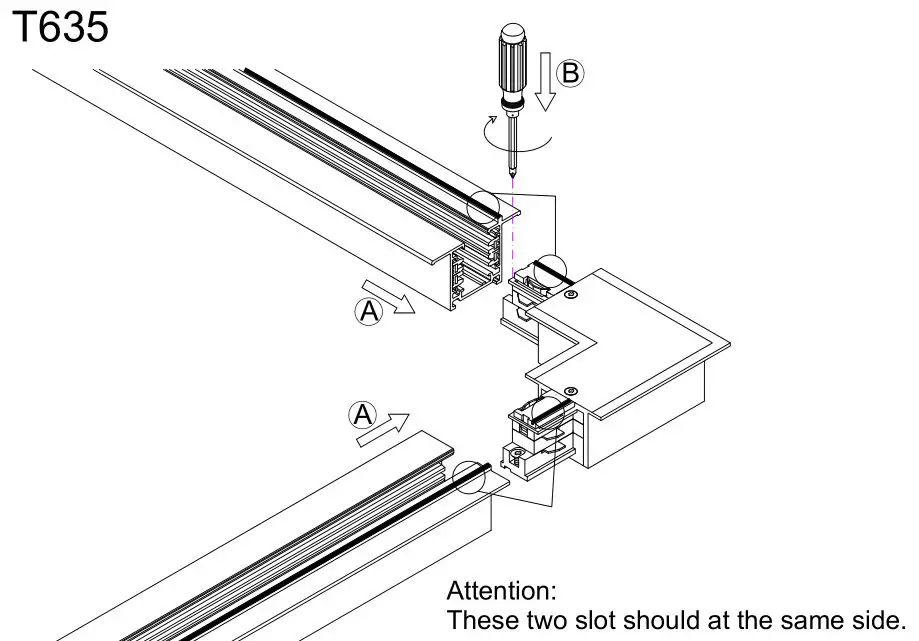 T635

B

A

A

Attention:
These two slot should at the same side.