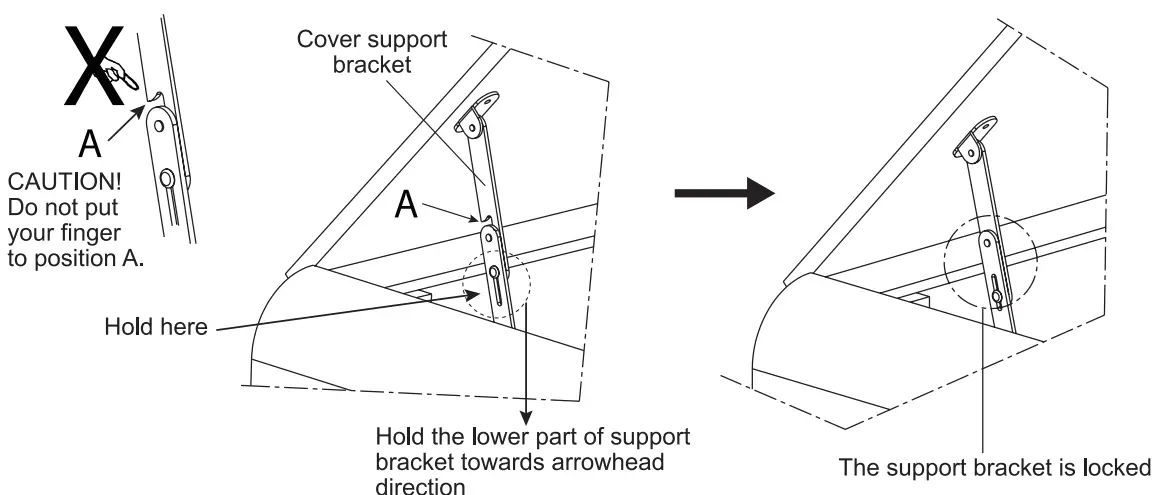 X

A

CAUTION! Do not put your finger to position A.

Cover support bracket

A

Hold here

Hold the lower part of support bracket towards arrowhead direction

The support bracket is locked