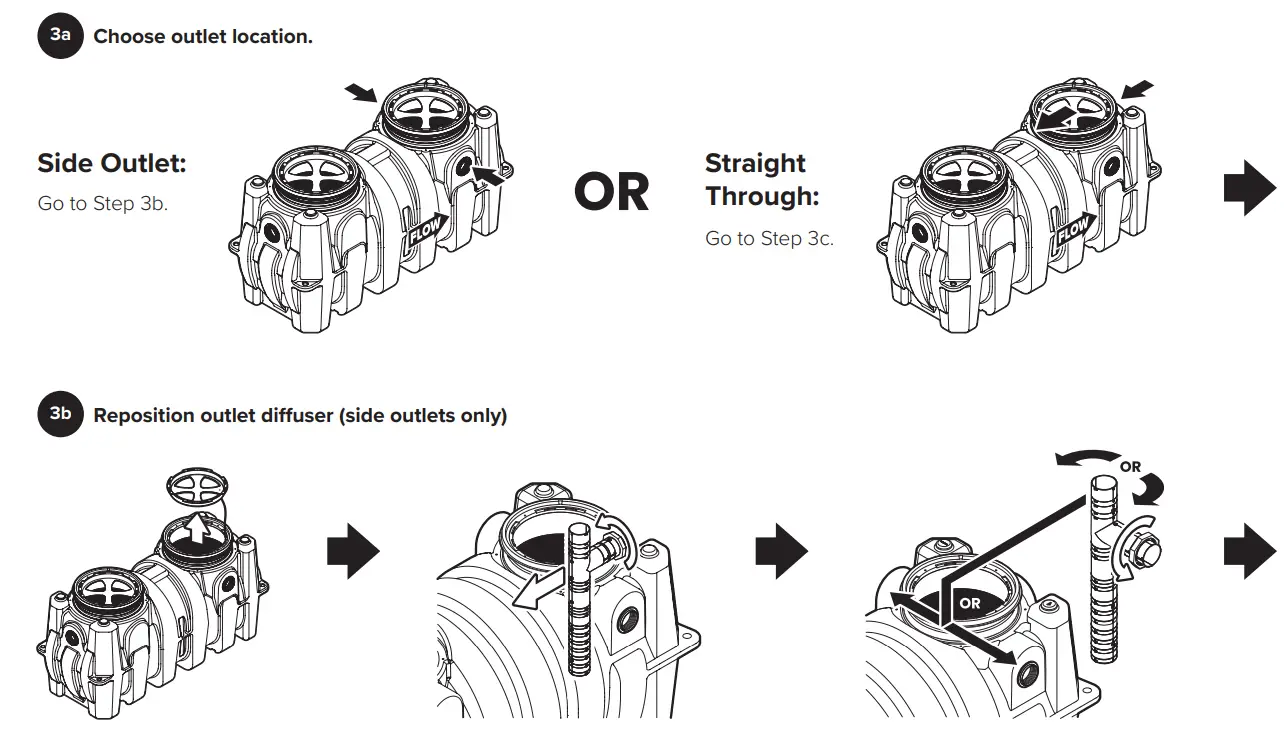 3a Choose outlet location.

Side Outlet:

Go to Step 3b.

FLOW

OR

Straight Through:

Go to Step 3c.

FLOW

3b Reposition outlet diffuser (side outlets only)

OR

OR