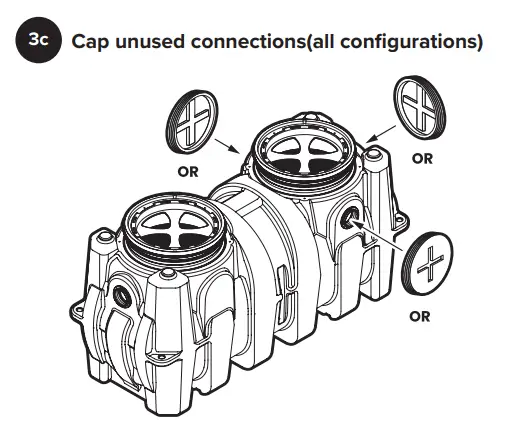 3c Cap unused connections(all configurations)

OR

OR

OR