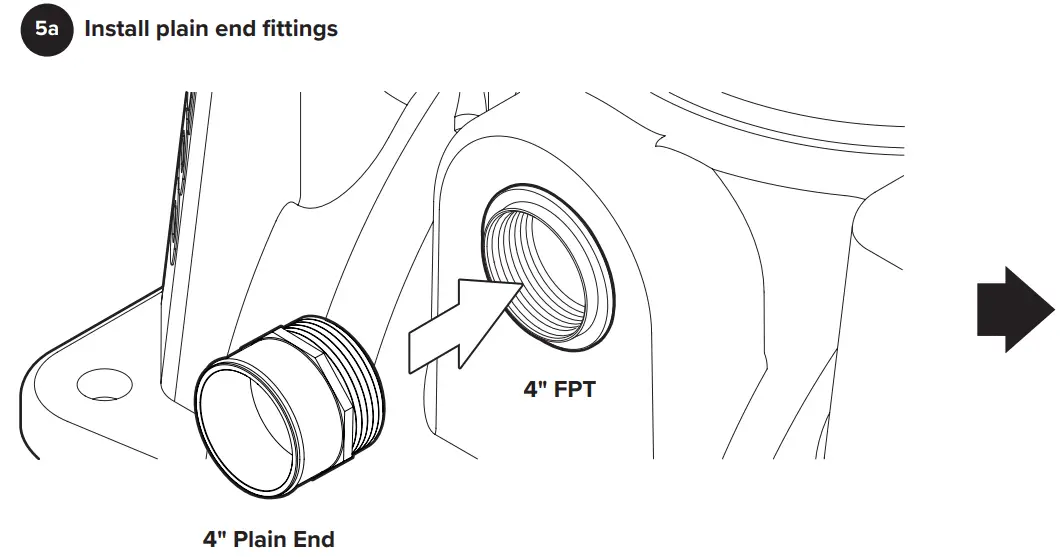 5a Install plain end fittings

4" FPT

4" Plain End