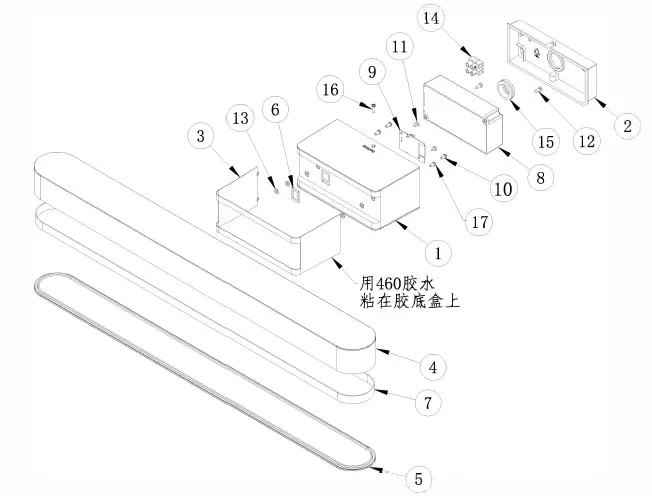 14

11

9

16

13

6

3

2

15

12

8

10

17

1

用460胶水
粘在胶底盒上

4

7

5