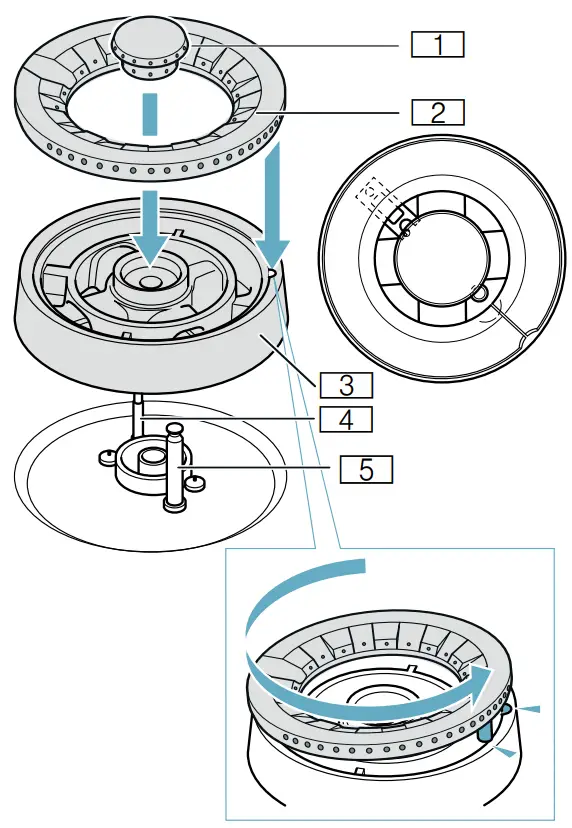 1
2
3
4
5