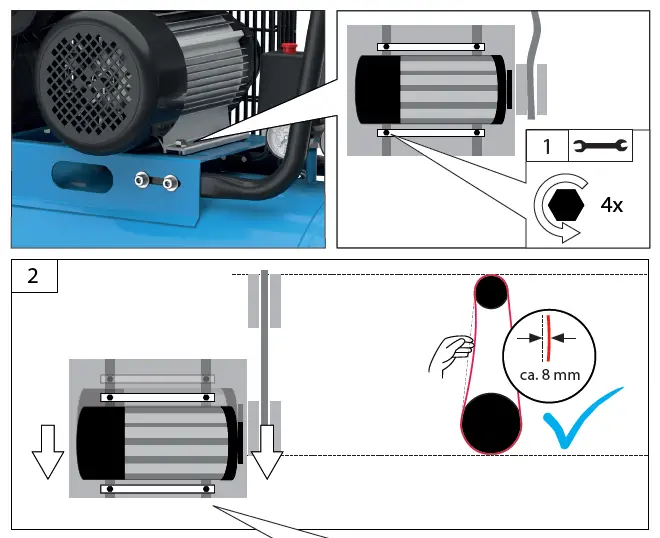 1

4x

2

ca. 8 mm