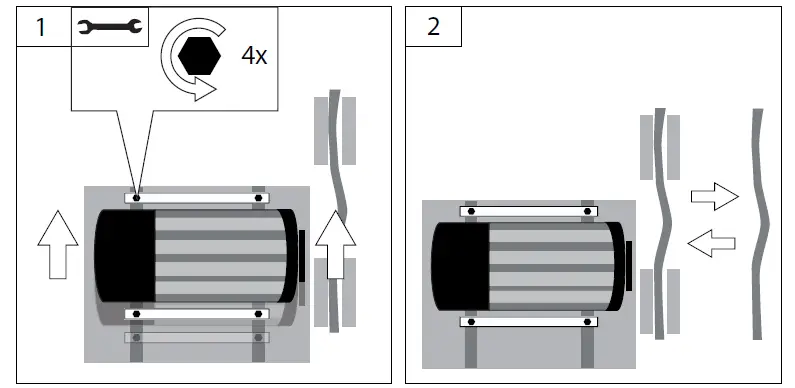 1

4x

2