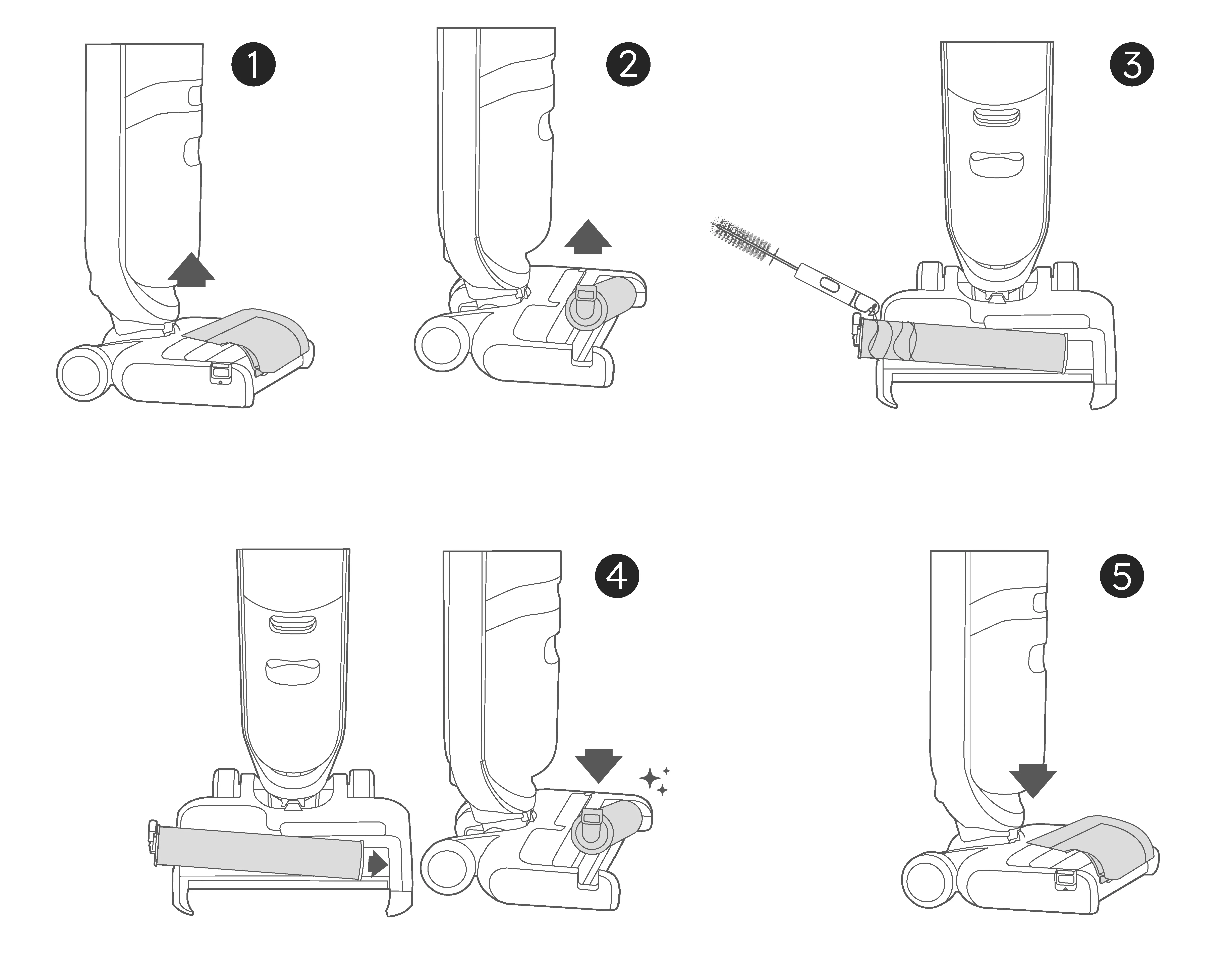 1

2

3

4

5