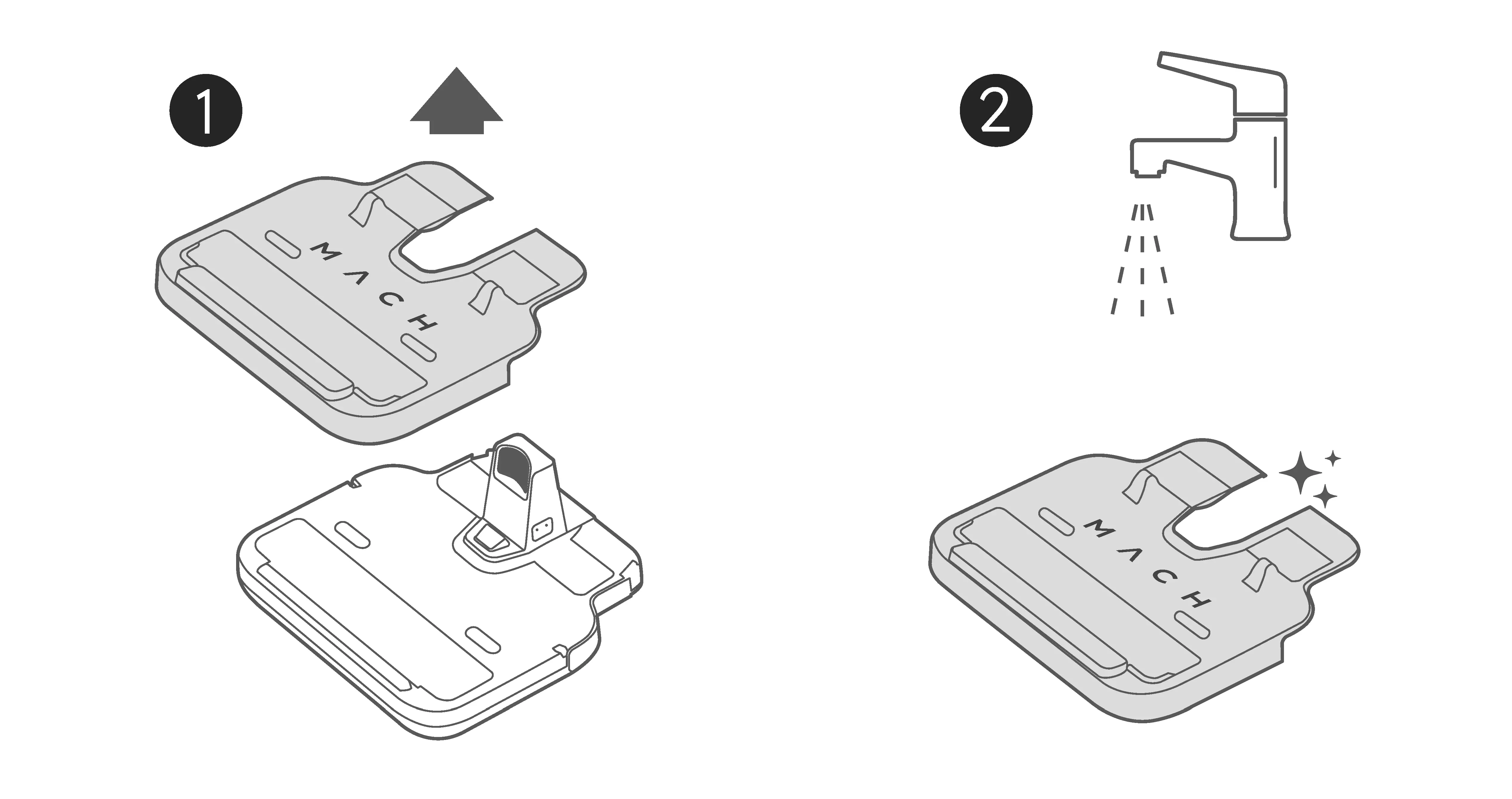 1

MACH

2

MACH