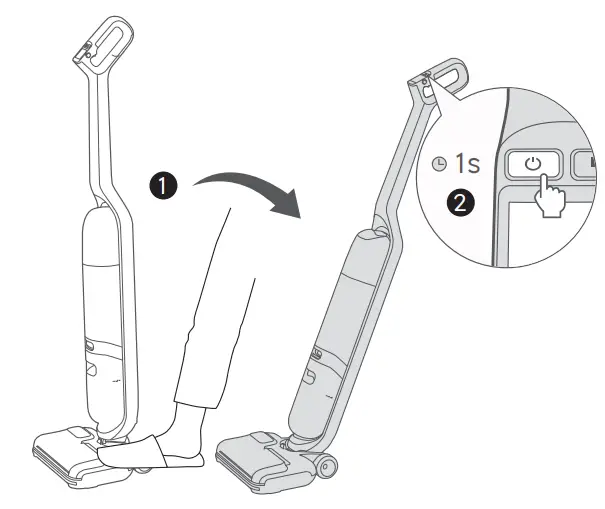 1

1s

2