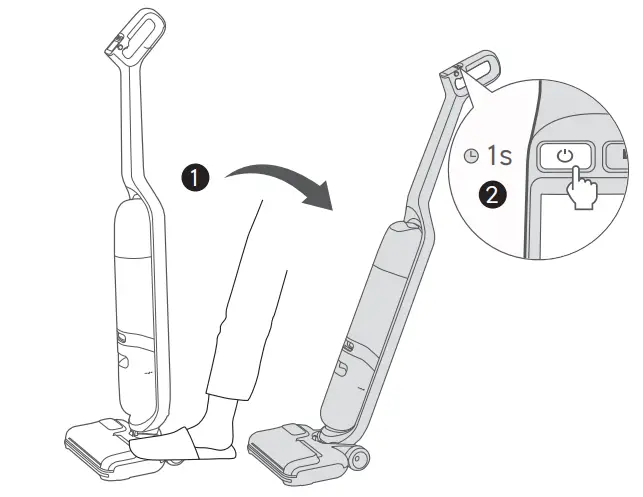 1

1s

2