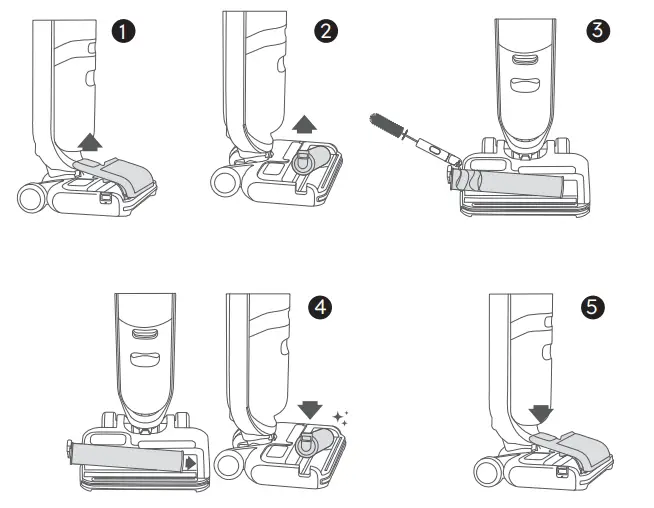 1
2
3
4
5