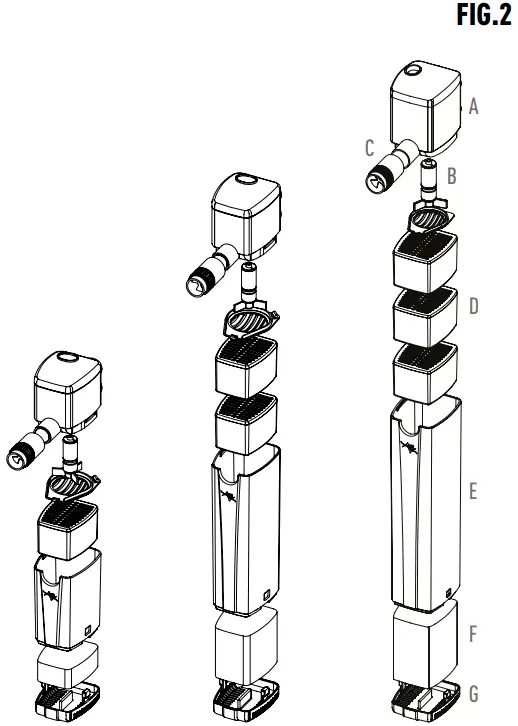 FIG.2

A

C

B

D

E

F

G