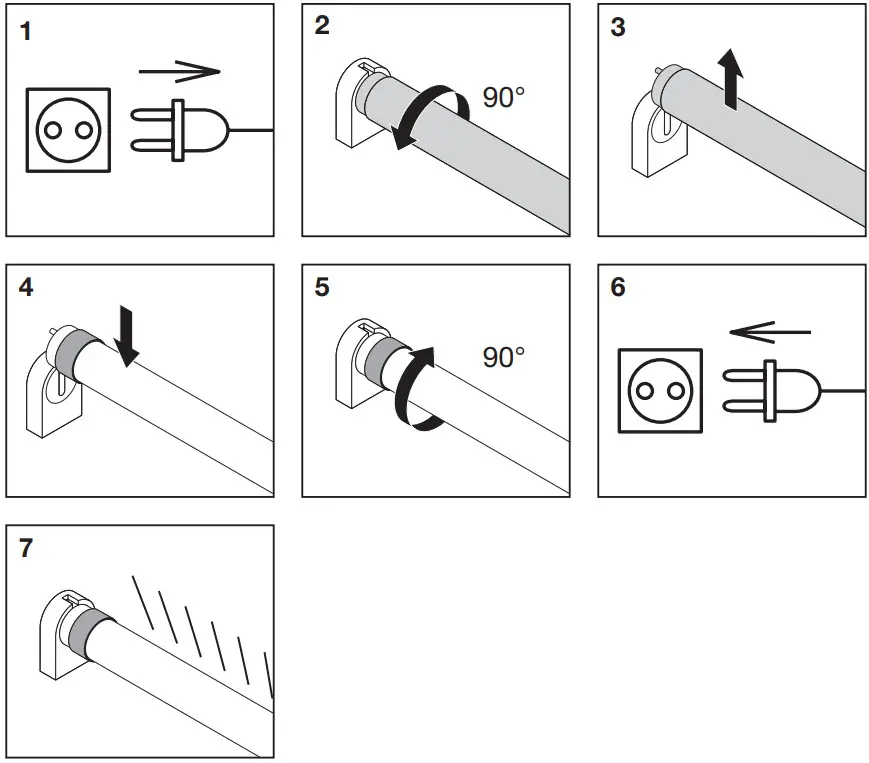 1

2

90°

3

4

5

90°

6

7