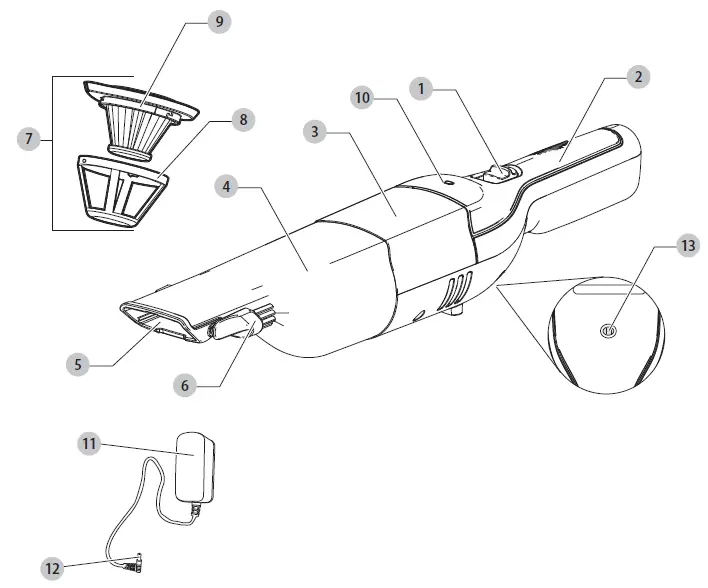 9
7
8
10
1
2
3
4
13
5
6
11
12