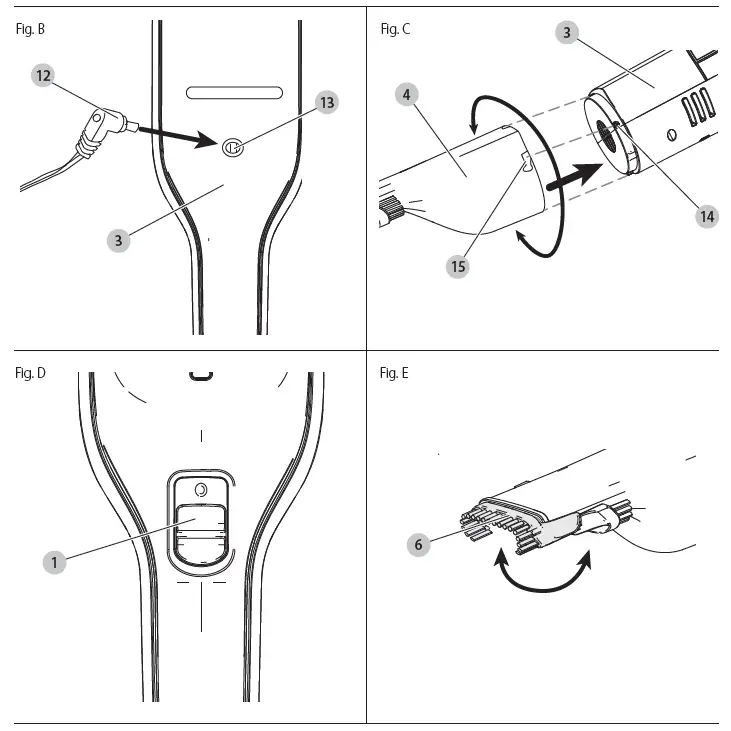 Fig. B

12

13

3

Fig. C

3

4

14

15

Fig. D

1

Fig. E

6