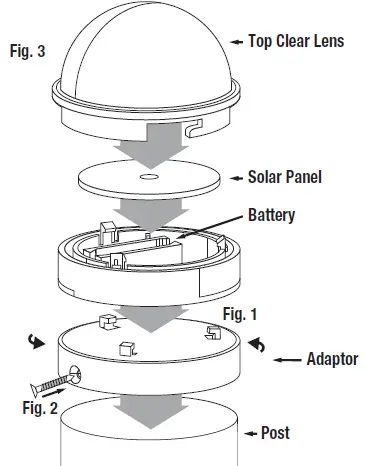 Fig. 3

Top Clear Lens

Solar Panel

Battery

Fig. 1

Adaptor

Fig. 2

Post