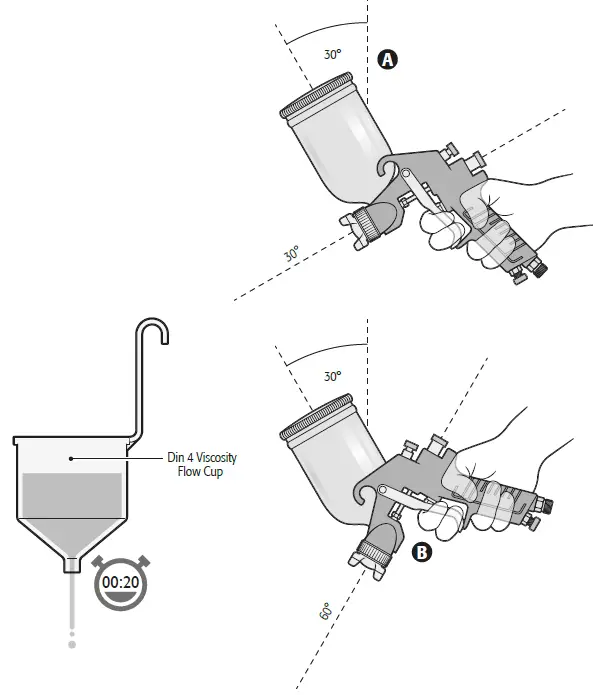 30°

A

30°

30°

Din 4 Viscosity Flow Cup

00:20

B

60°