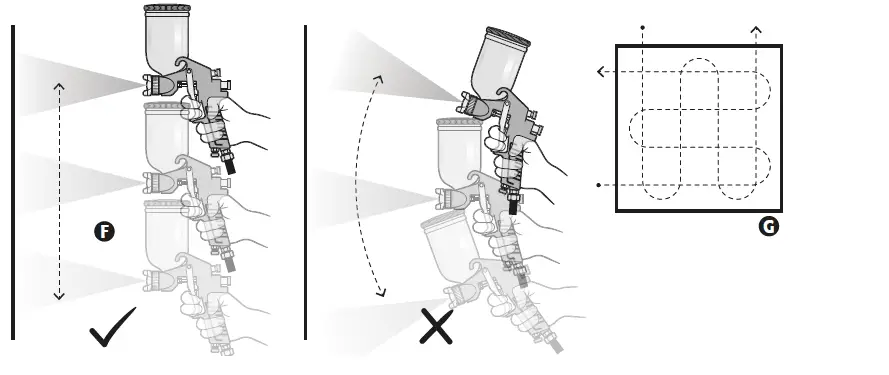 F

G