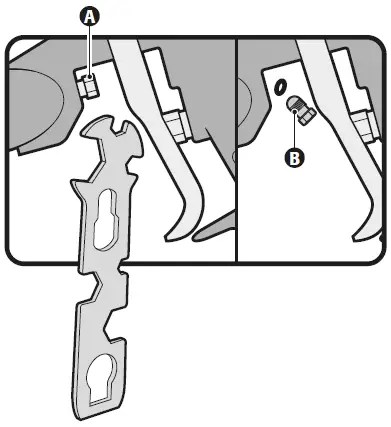 A

B