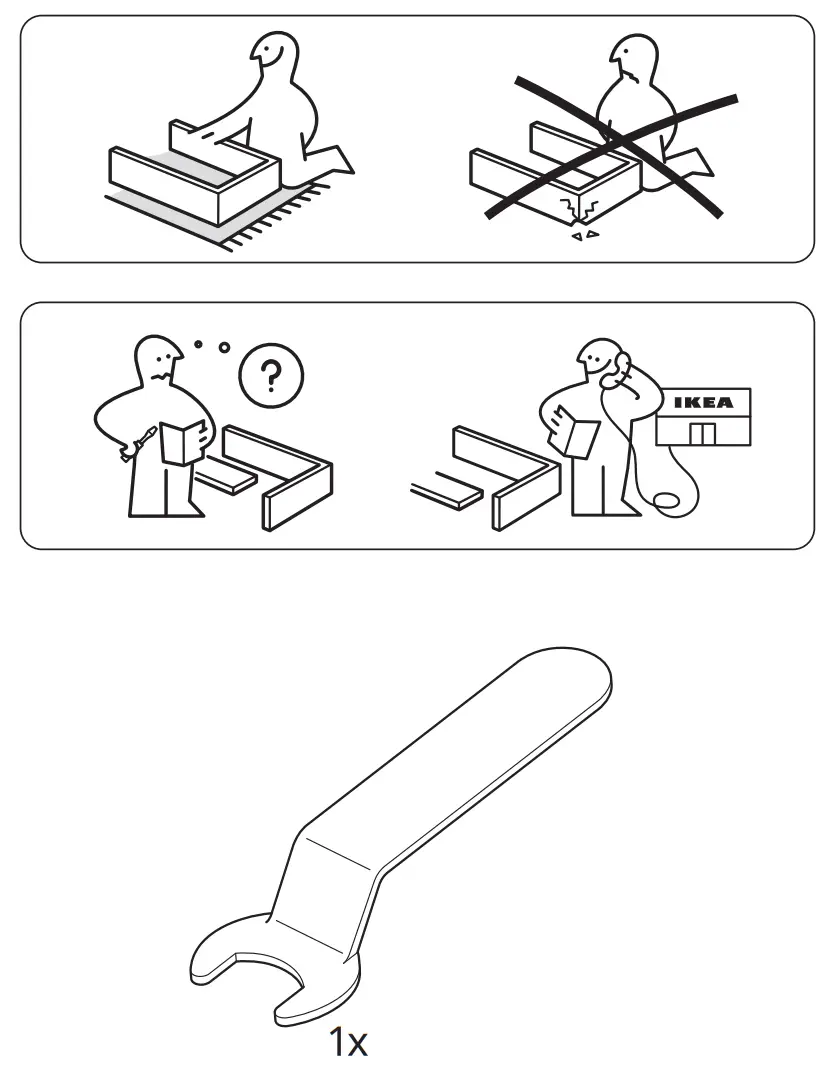 ?

IKEA

1x