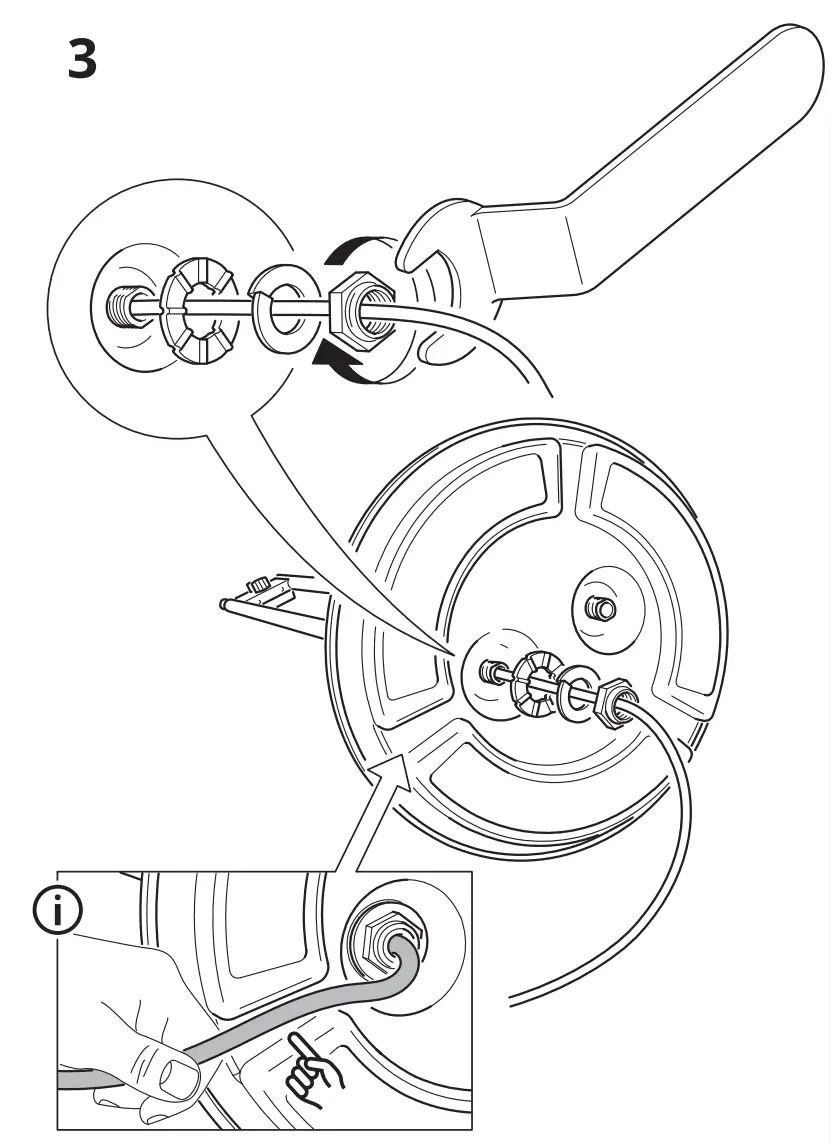 3

i