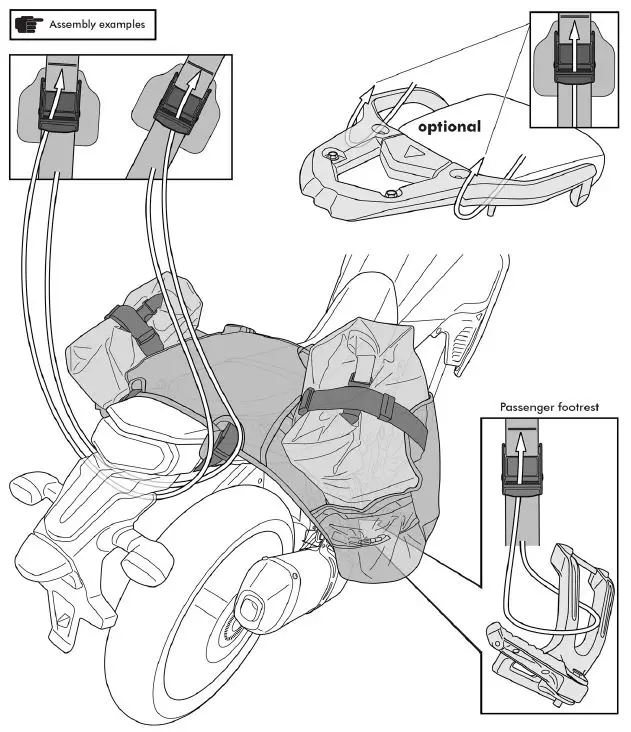 Assembly examples

optional

Passenger footrest