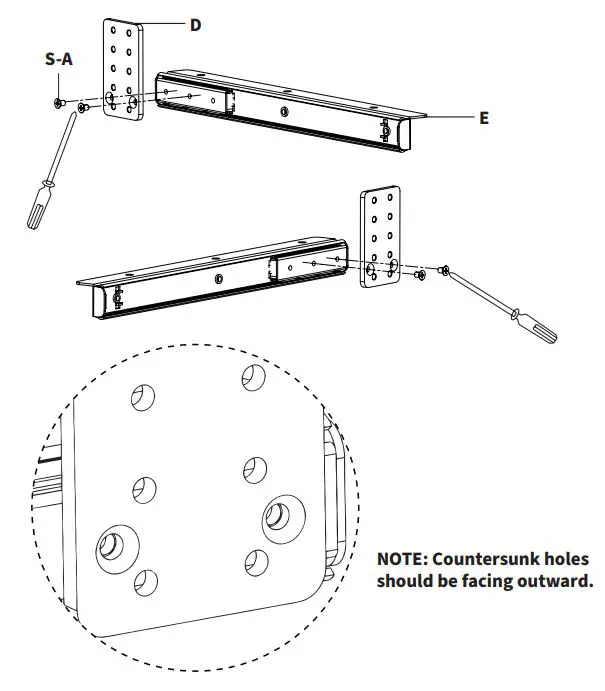 D
S-A
E

NOTE: Countersunk holes should be facing outward.