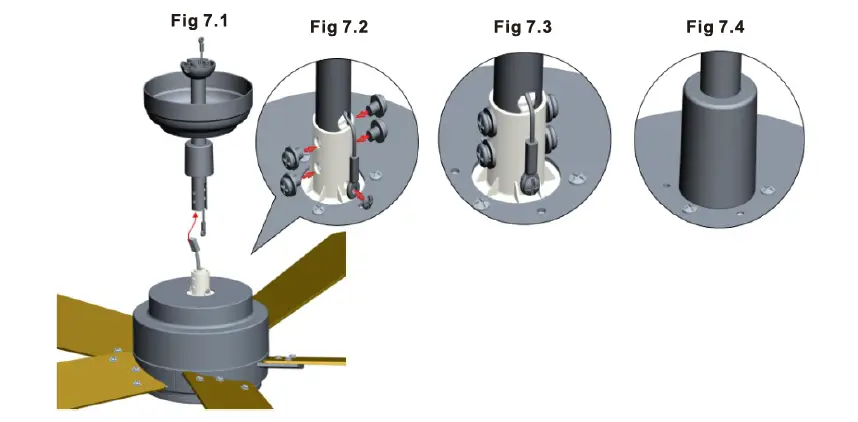 Fig 7.1

Fig 7.2

Fig 7.3

Fig 7.4