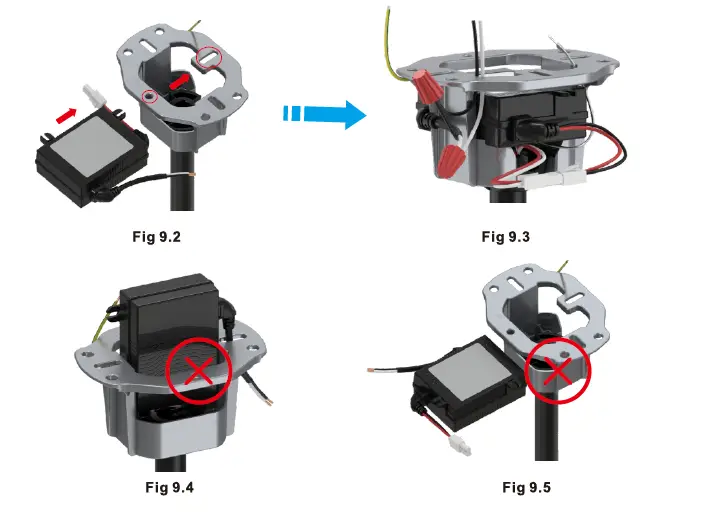 Fig 9.2

Fig 9.3

Fig 9.4

Fig 9.5