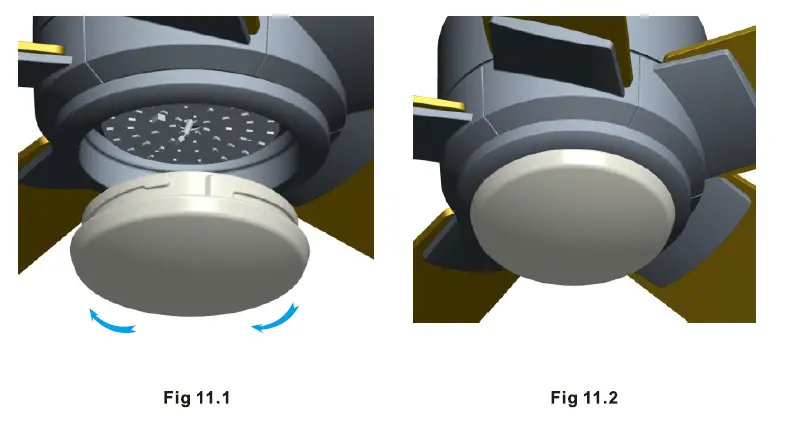 Fig 11.1

Fig 11.2