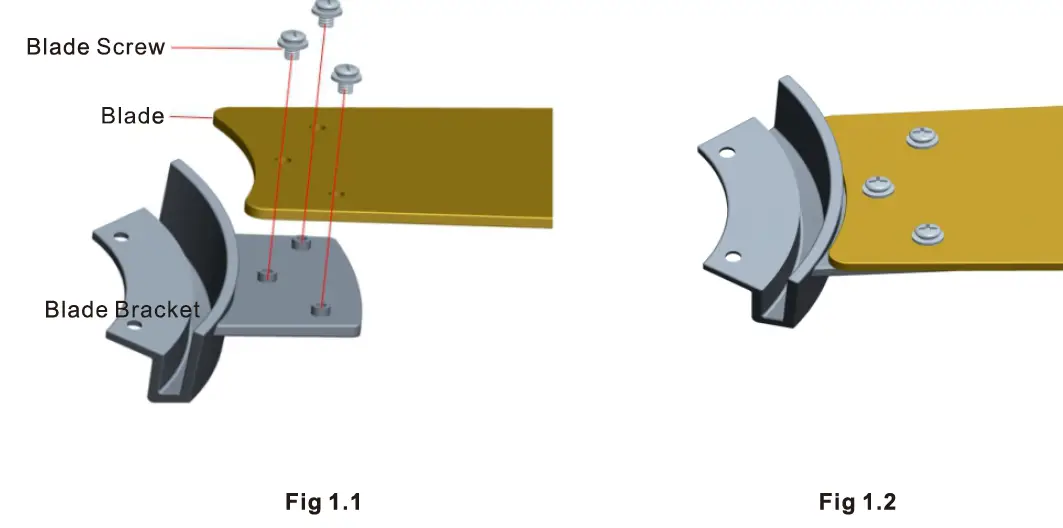 Blade Screw

Blade

Blade Bracket

Fig 1.1

Fig 1.2