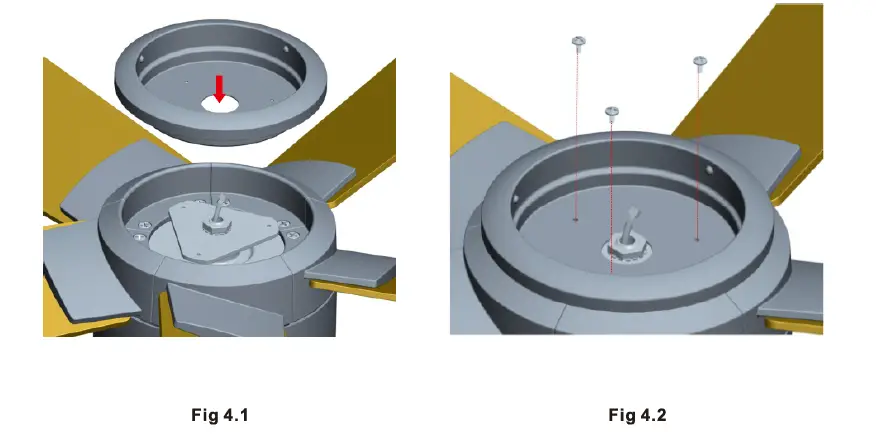 Fig 4.1

Fig 4.2