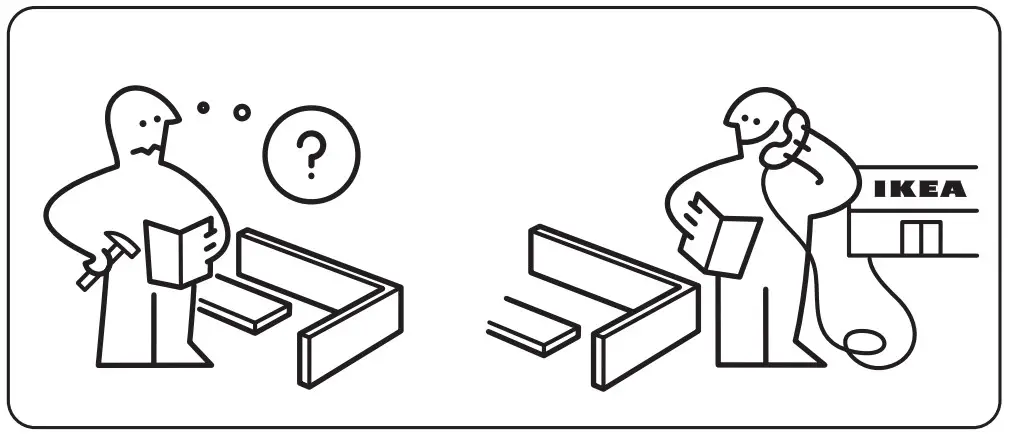 ?

IKEA