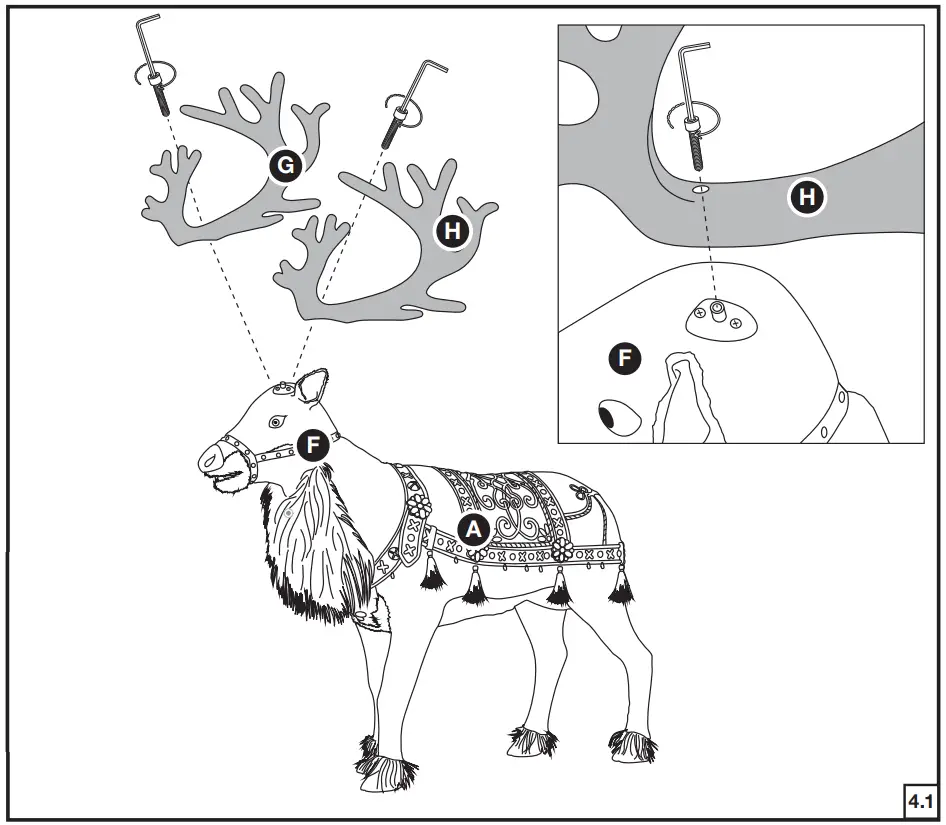 G
H
F
A
H
F
4.1