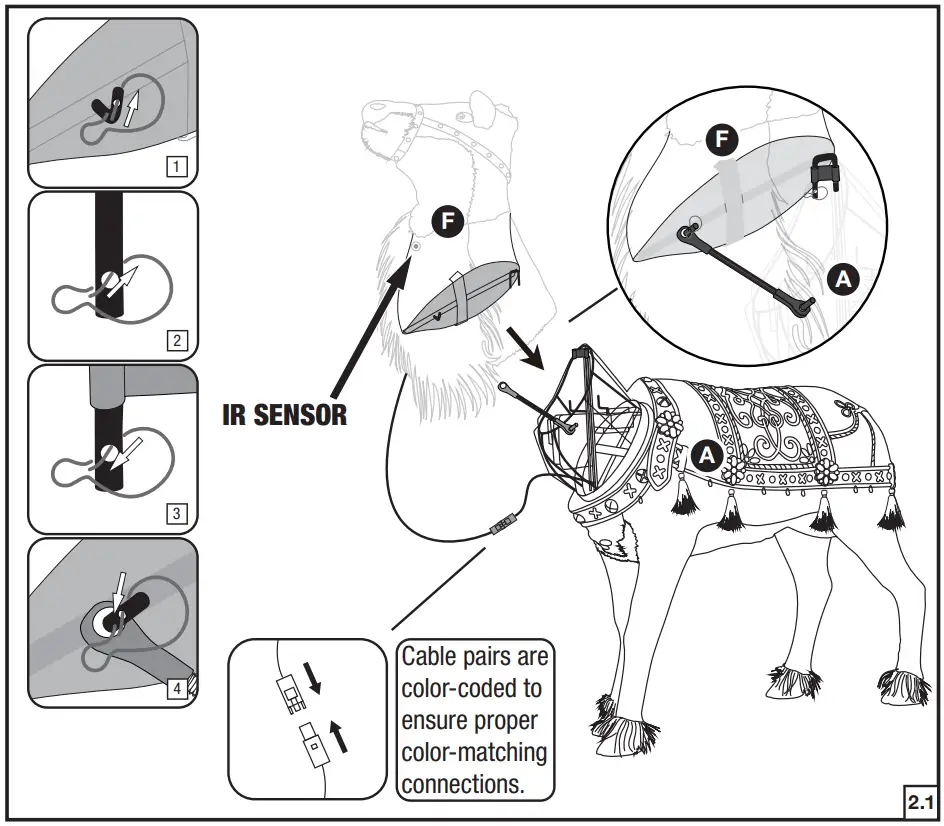 1

2

3

4

F

IR SENSOR

F

A

A

Cable pairs are color-coded to ensure proper color-matching connections.

2.1