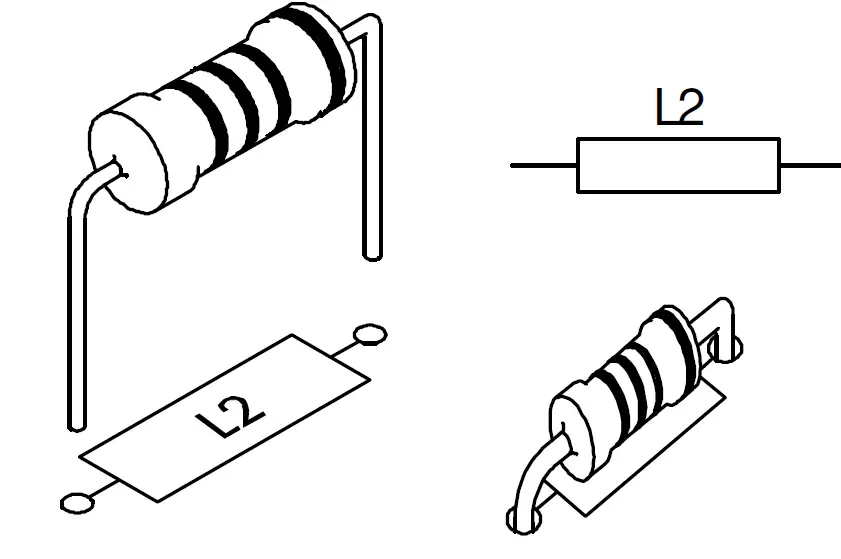 L2

L2