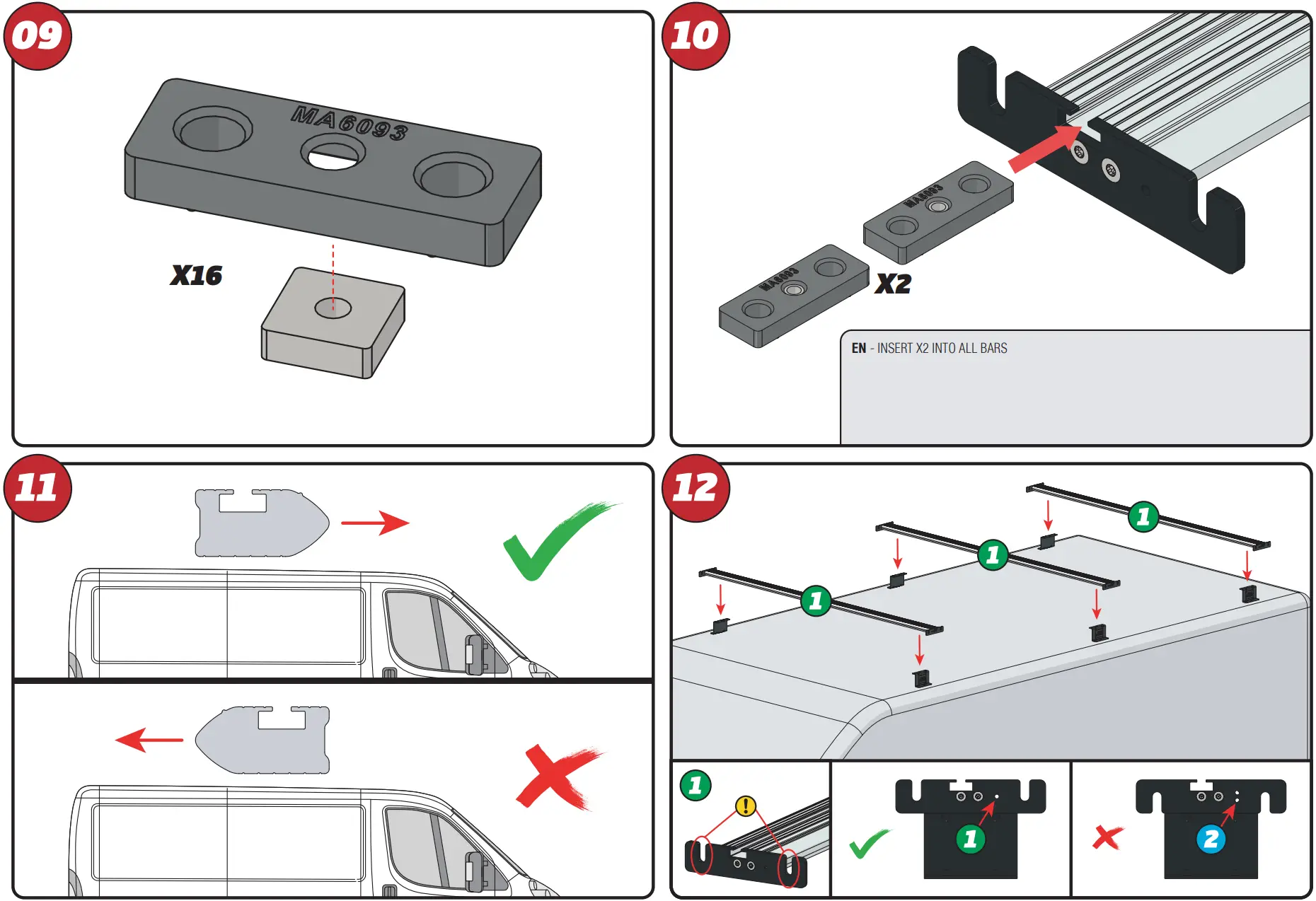 09

MA6093

X16

10

MA6093

MA6093

X2

EN - INSERT X2 INTO ALL BARS

11

12

1

1

1

1

!

1

2