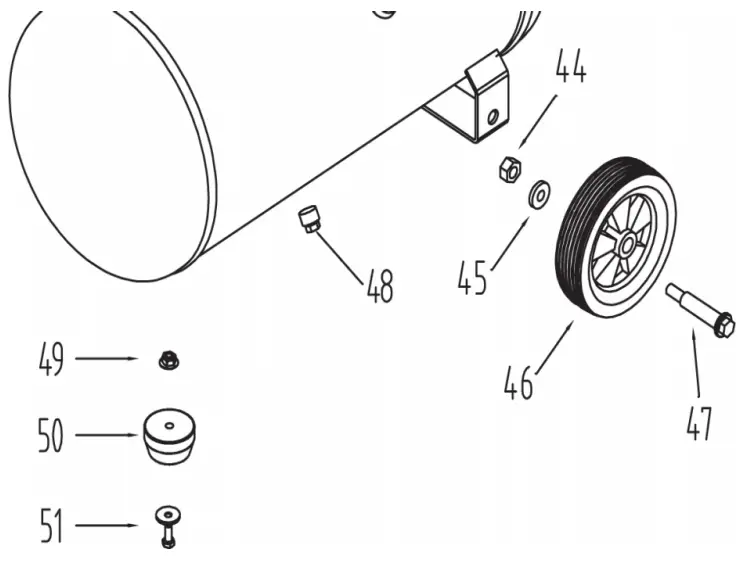 44
45
48
46
47
49
50
51