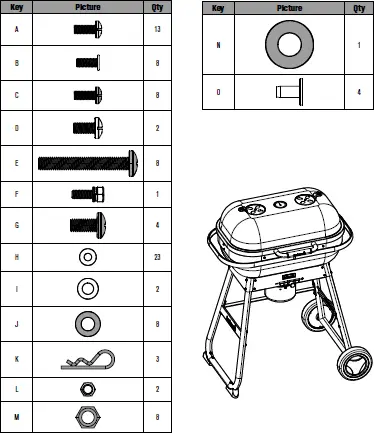 | Key | Picture | Qty |
|---|---|---|
| A | | 13 |
| B | | 8 |
| C | | 8 |
| D | | 2 |
| E | | 8 |
| F | | 1 |
| G | | 4 |
| H | | 23 |
| I | | 2 |
| J | | 8 |
| K | | 3 |
| L | | 2 |
| M | | 8 |

| Key | Picture | Qty |
|---|---|---|
| N | | 1 |
| O | | 4 |