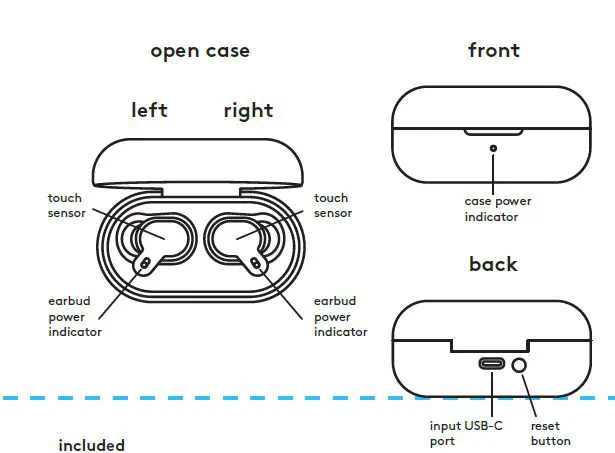 open case

left

right

touch sensor

touch sensor

earbud power indicator

earbud power indicator

front

case power indicator

back

input USB-C port

reset button

included