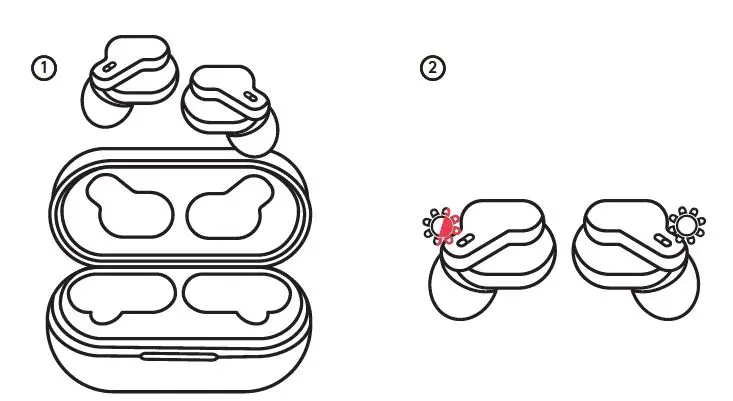 ①

②