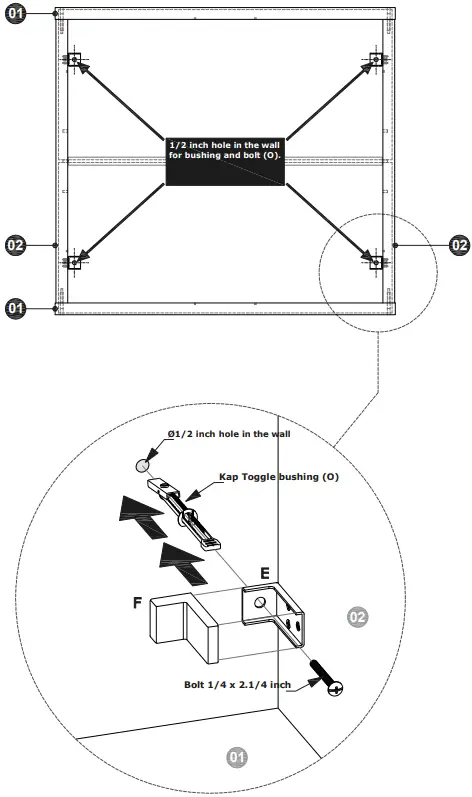 01

1/2 inch hole in the wall for bushing and bolt (O).

02

02

01

Ø1/2 inch hole in the wall

Kap Toggle bushing (O)

E

F

02

Bolt 1/4 x 2.1/4 inch

01