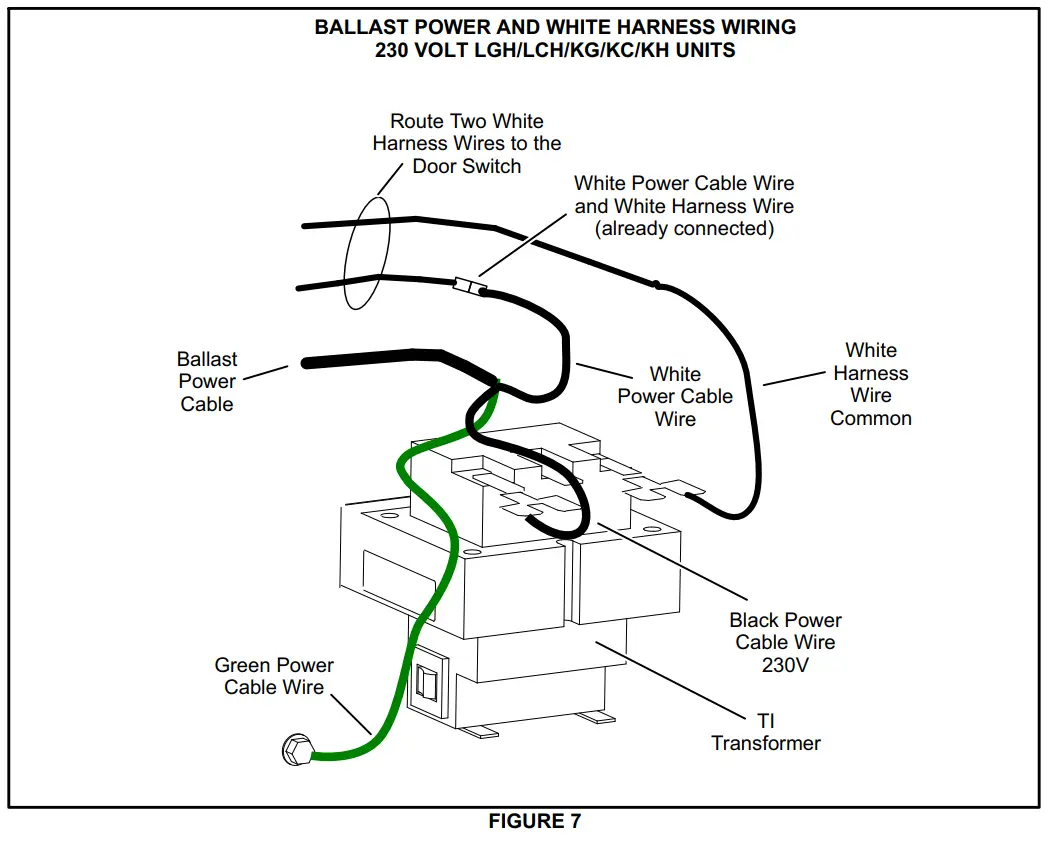 BALLAST POWER AND WHITE HARNESS WIRING
230 VOLT LGH/LCH/KG/KC/KH UNITS

Route Two White Harness Wires to the Door Switch

White Power Cable Wire and White Harness Wire (already connected)

Ballast Power Cable

White Power Cable Wire

White Harness Wire Common

Black Power Cable Wire 230V

Green Power Cable Wire

TI Transformer

FIGURE 7