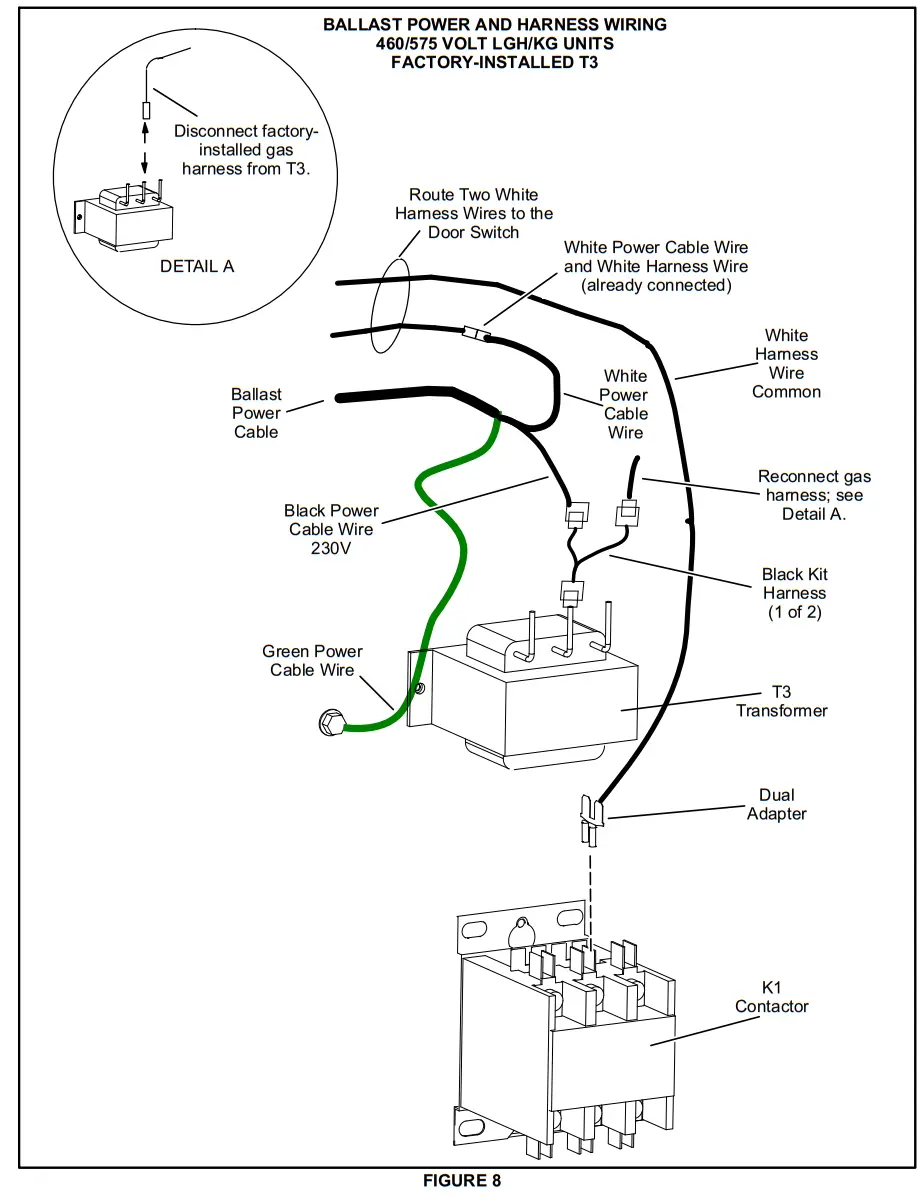 BALLAST POWER AND HARNESS WIRING
460/575 VOLT LGH/KG UNITS
FACTORY-INSTALLED T3

Disconnect factory-installed gas harness from T3.

DETAIL A

Route Two White Harness Wires to the Door Switch

White Power Cable Wire and White Harness Wire (already connected)

White Harness Wire Common

Ballast Power Cable

White Power Cable Wire

Reconnect gas harness; see Detail A.

Black Power Cable Wire 230V

Black Kit Harness (1 of 2)

Green Power Cable Wire

T3 Transformer

Dual Adapter

K1 Contactor

FIGURE 8