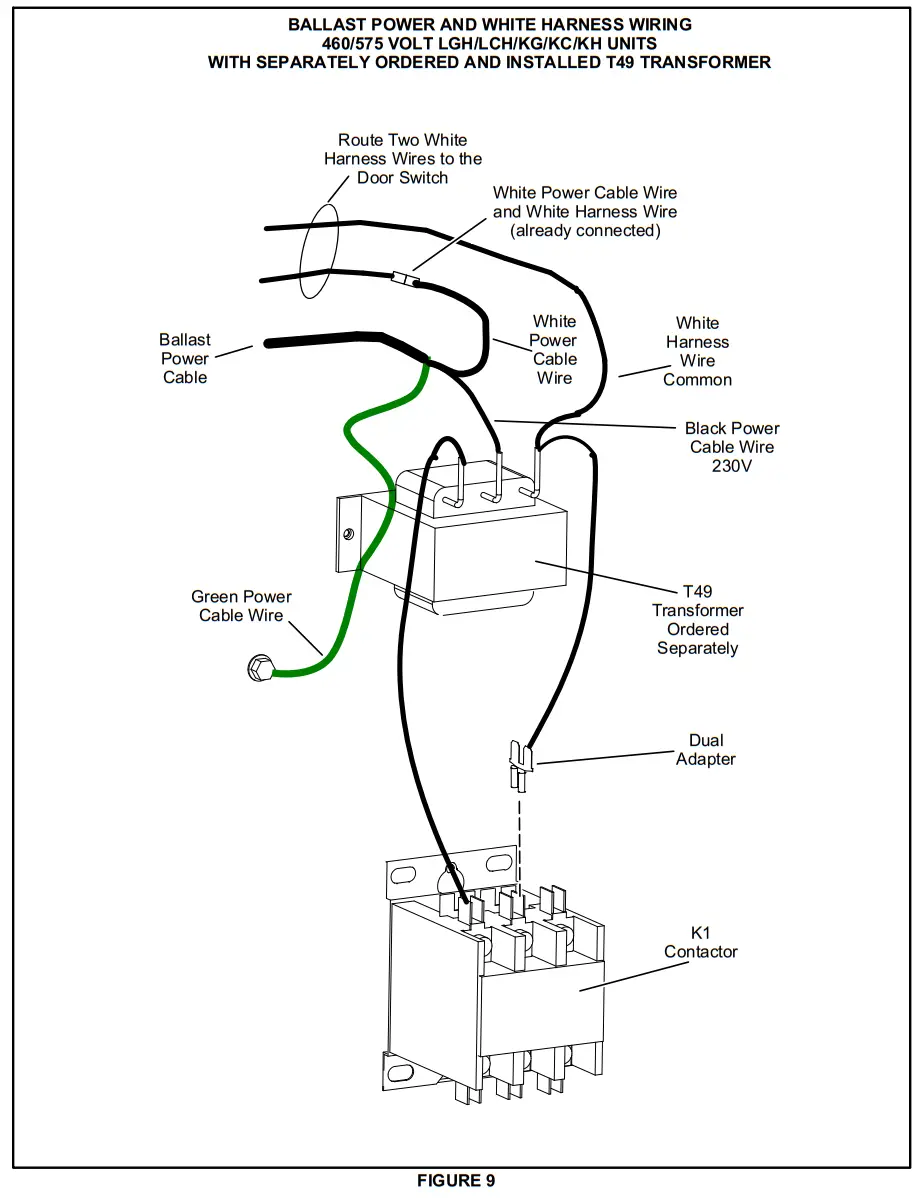 BALLAST POWER AND WHITE HARNESS WIRING
460/575 VOLT LGH/LCH/KG/KC/KH UNITS
WITH SEPARATELY ORDERED AND INSTALLED T49 TRANSFORMER

Route Two White Harness Wires to the Door Switch

White Power Cable Wire and White Harness Wire (already connected)

Ballast Power Cable

White Power Cable Wire

White Harness Wire Common

Black Power Cable Wire 230V

Green Power Cable Wire

T49 Transformer Ordered Separately

Dual Adapter

K1 Contactor

FIGURE 9